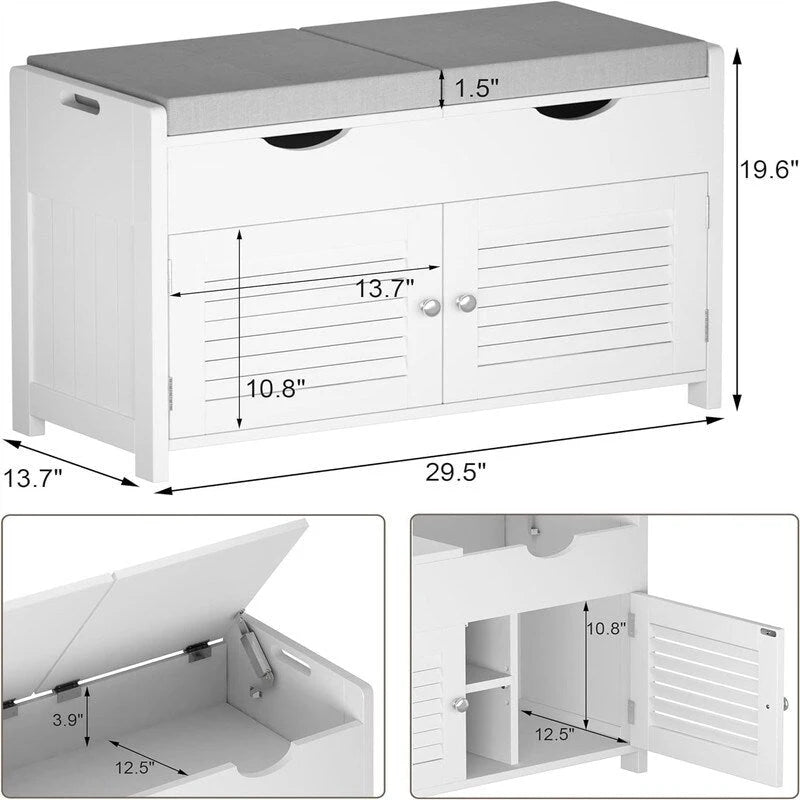 1.5"
19.6"
13.7"
10.8"
13.7"
29.5"
3.9"
12.5"
10.8"
12.5"