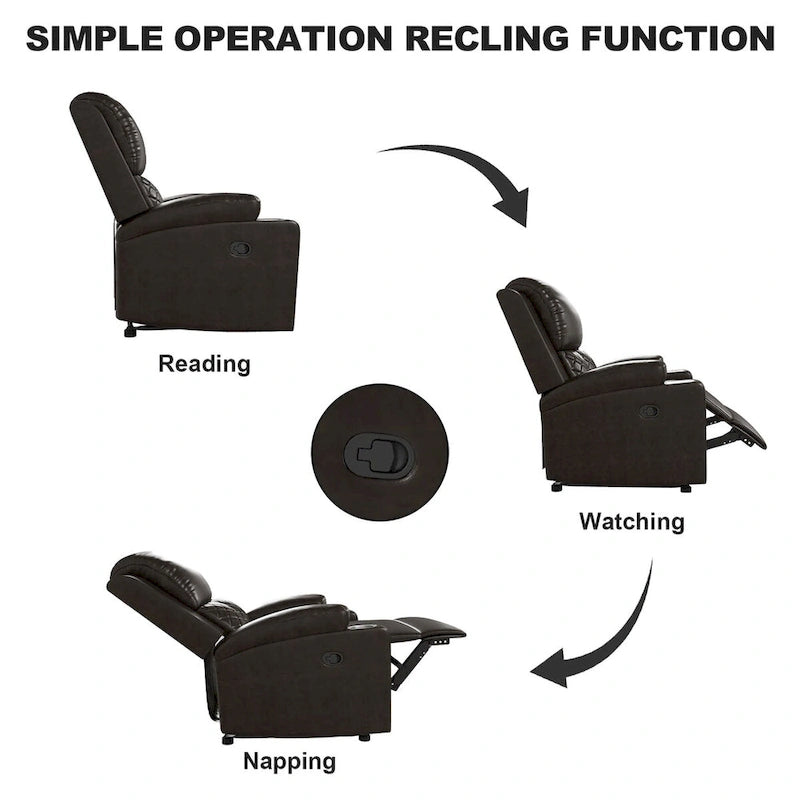 SIMPLE OPERATION RECLING FUNCTION

Reading

Watching

Napping