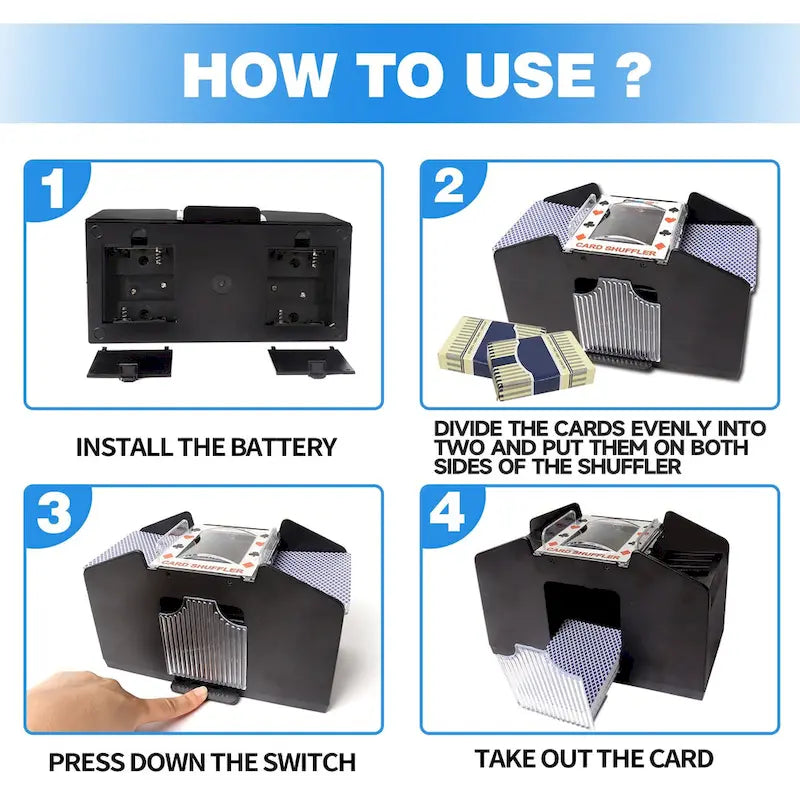 HOW TO USE ?

1

INSTALL THE BATTERY

2

CARD SHUFFLER

DIVIDE THE CARDS EVENLY INTO TWO AND PUT THEM ON BOTH SIDES OF THE SHUFFLER

3

CARD SHUFFLER

PRESS DOWN THE SWITCH

4

CARD SHUFFLER

TAKE OUT THE CARD