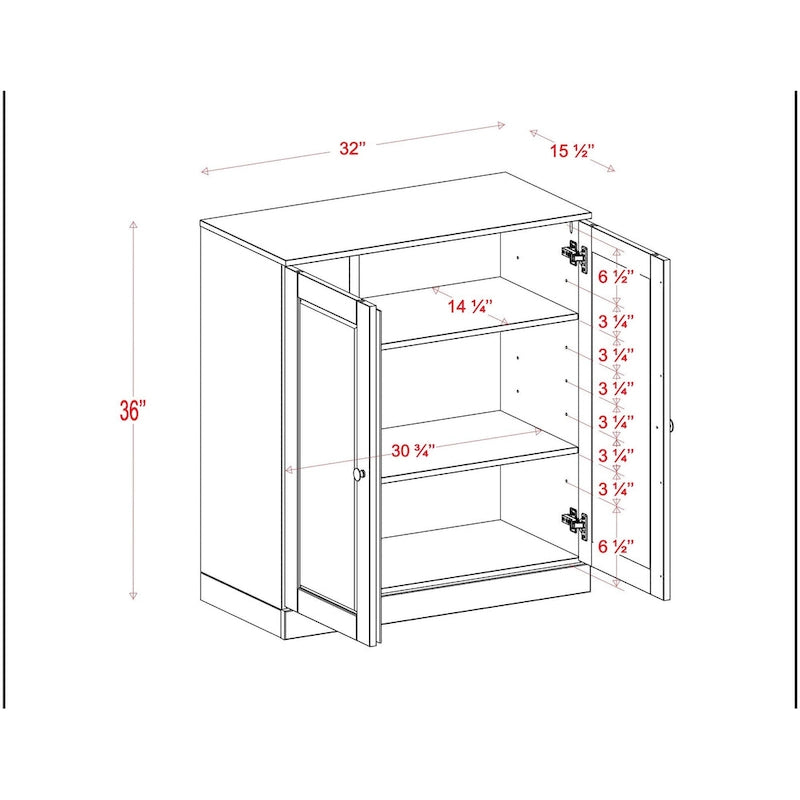 32"

15 ½"

36"

14 ¼"

30 ¾"

6 ½"

3 ¼"

3 ¼"

3 ¼"

3 ¼"

3 ¼"

3 ¼"

6 ½"