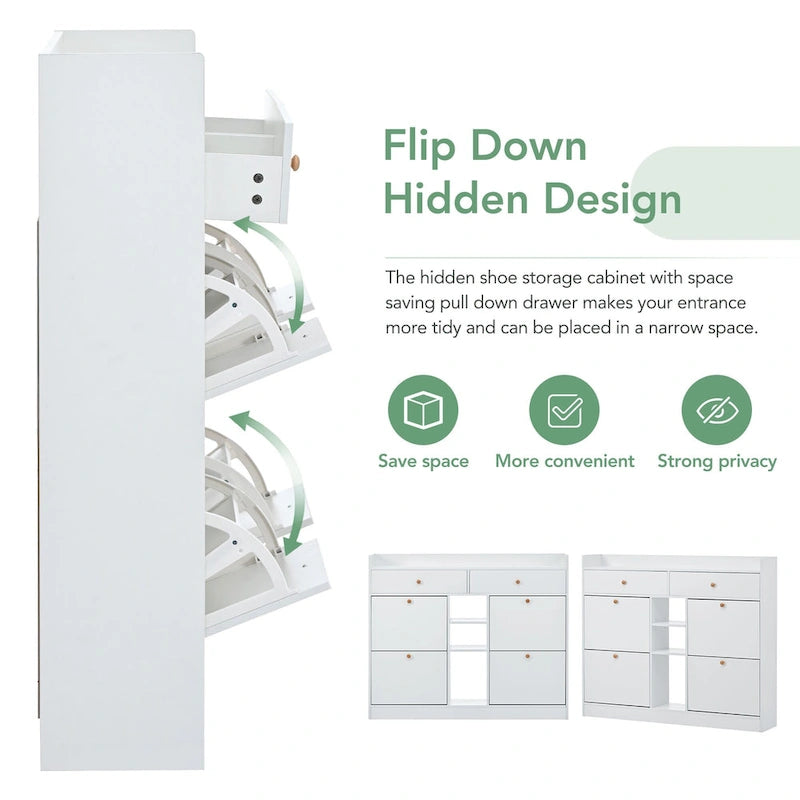 Flip Down Hidden Design

The hidden shoe storage cabinet with space saving pull down drawer makes your entrance more tidy and can be placed in a narrow space.

Save space

More convenient

Strong privacy