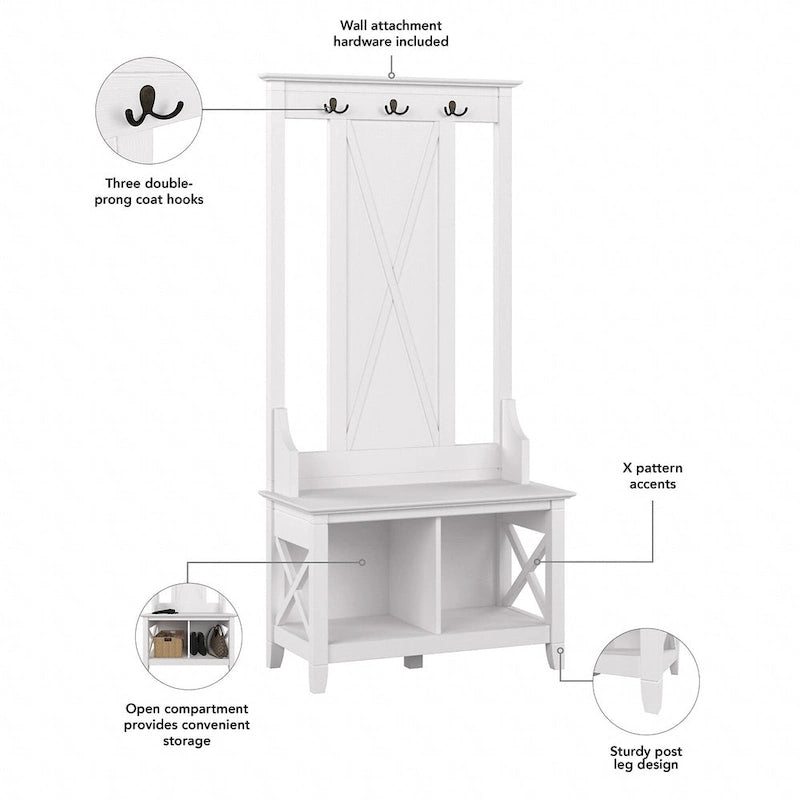 Wall attachment hardware included

Three double-prong coat hooks

X pattern accents

Open compartment provides convenient storage

Sturdy post leg design